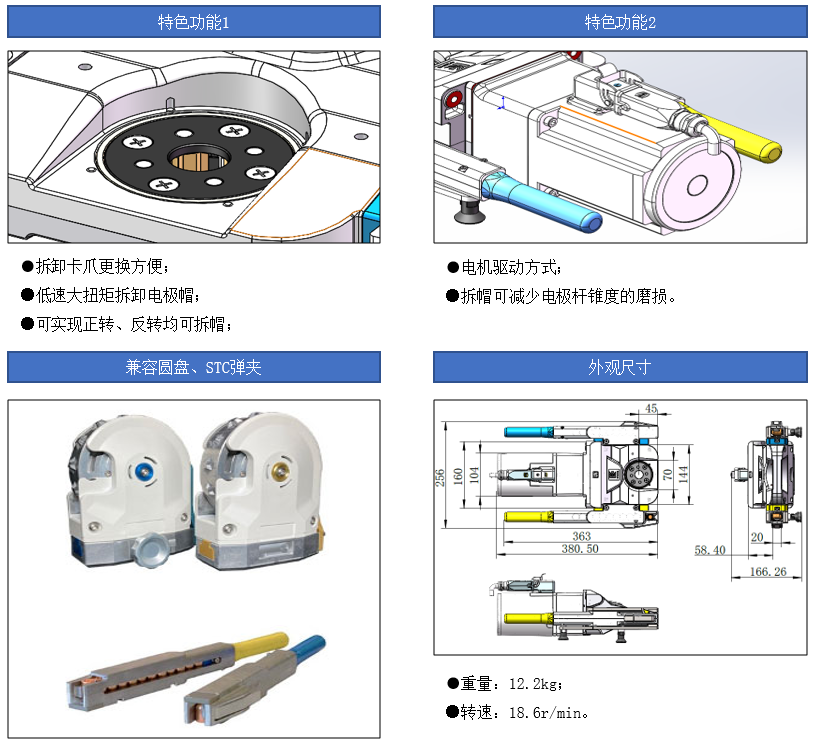 特色功能1

●拆卸卡爪更换方便；

●低速大扭矩拆卸电极帽；

●可实现正转、反转均可拆帽；

特色功能2

●电机驱动方式；

●拆帽可减少电极杆锥度的磨损。

兼容圆盘、STC弹夹

外观尺寸

45
256
160
104
70
144
363
380.50
58.40
20
166.26

●重量：12.2kg；

●转速：18.6r/min。